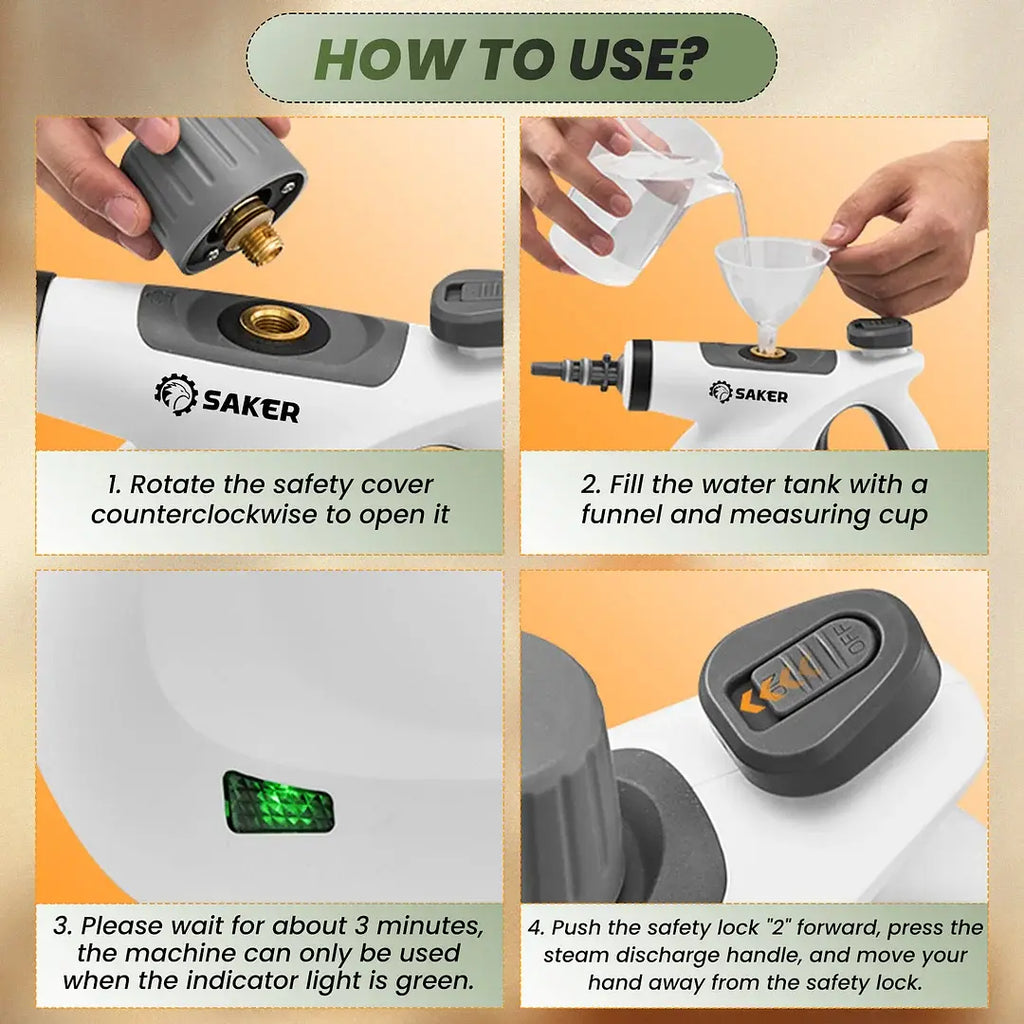 HOW TO USE?

SAKER

1. Rotate the safety cover counterclockwise to open it

SAKER

2. Fill the water tank with a funnel and measuring cup

3. Please wait for about 3 minutes, the machine can only be used when the indicator light is green.

OFF

4. Push the safety lock "2" forward, press the steam discharge handle, and move your hand away from the safety lock.