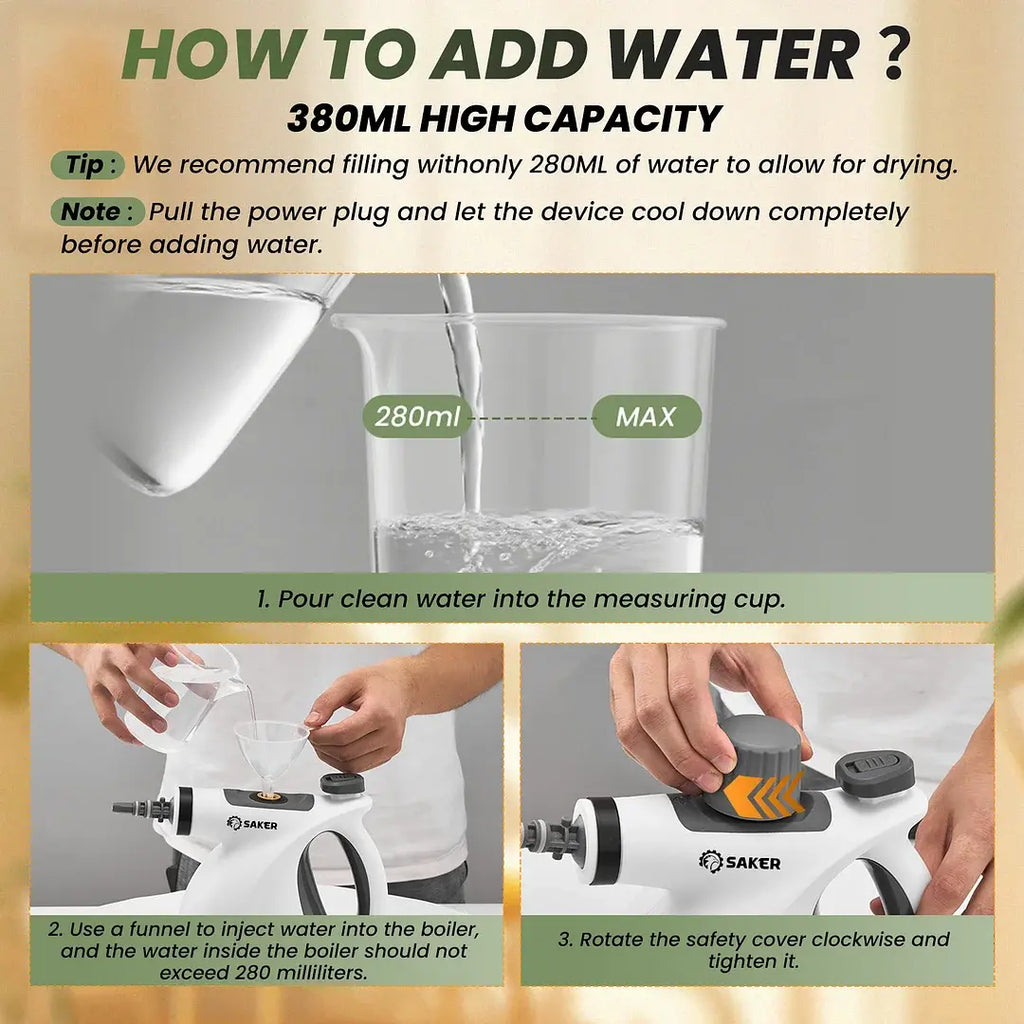 HOW TO ADD WATER ?

380ML HIGH CAPACITY

Tip : We recommend filling withonly 280ML of water to allow for drying.

Note : Pull the power plug and let the device cool down completely before adding water.

280ml

MAX

1. Pour clean water into the measuring cup.

SAKER

2. Use a funnel to inject water into the boiler, and the water inside the boiler should not exceed 280 milliliters.

SAKER

3. Rotate the safety cover clockwise and tighten it.